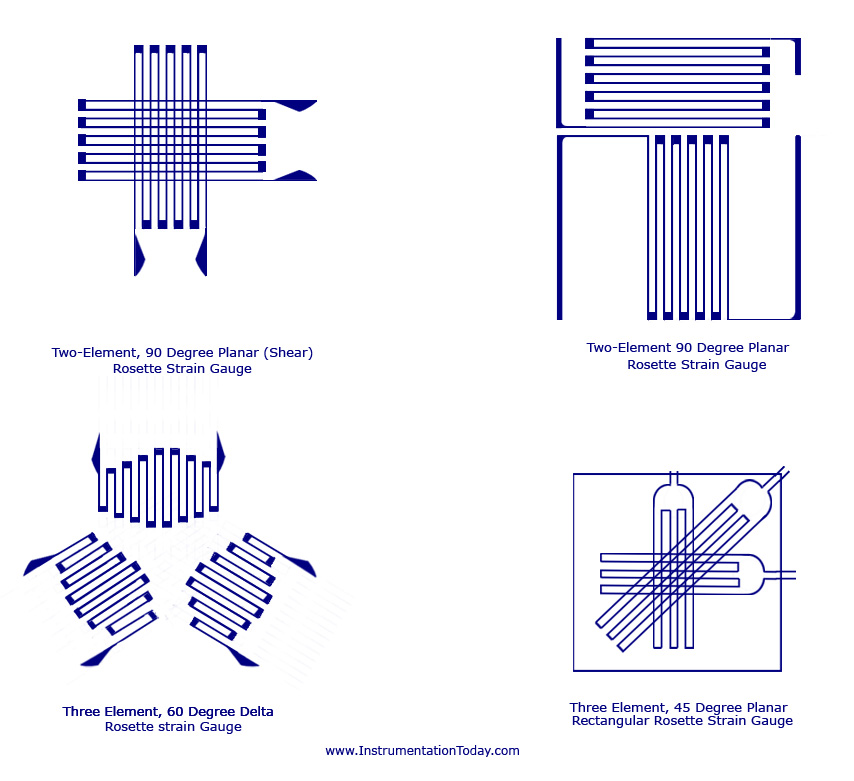 Two-Element, 90 Degree Planar (Shear)
Rosette Strain Gauge

Two-Element 90 Degree Planar
Rosette Strain Gauge

Three Element, 60 Degree Delta
Rosette strain Gauge

Three Element, 45 Degree Planar
Rectangular Rosette Strain Gauge

www.InstrumentationToday.com